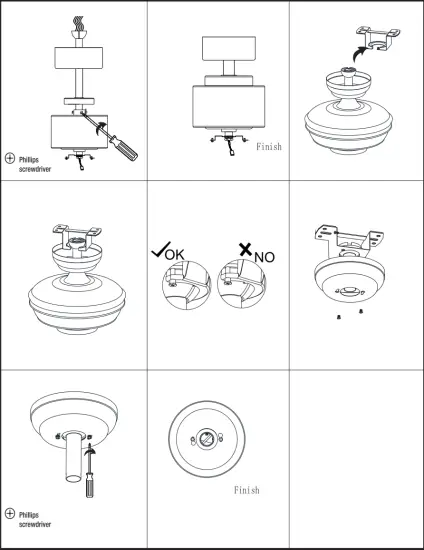 Phillips screwdriver

Finish

OK

NO

Phillips screwdriver

Finish