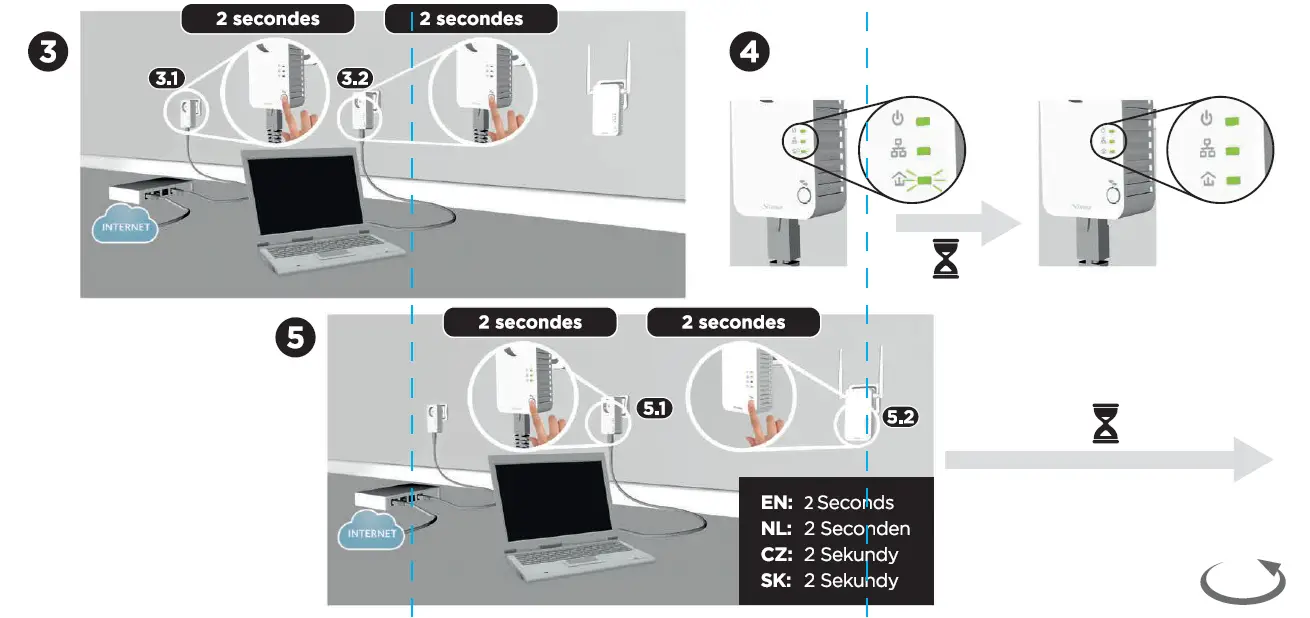 3

2 secondes

2 secondes

3.1

3.2

INTERNET

4

5

2 secondes

2 secondes

5.1

5.2

INTERNET

EN: 2 Seconds
NL: 2 Seconden
CZ: 2 Sekundy
SK: 2 Sekundy