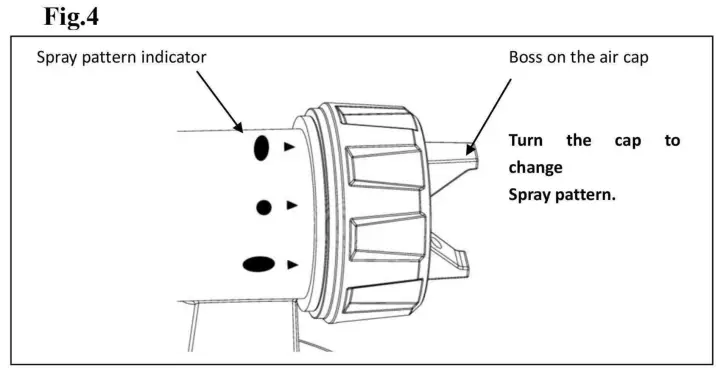 Fig.4

Spray pattern indicator

Boss on the air cap

Turn the cap to change
Spray pattern.