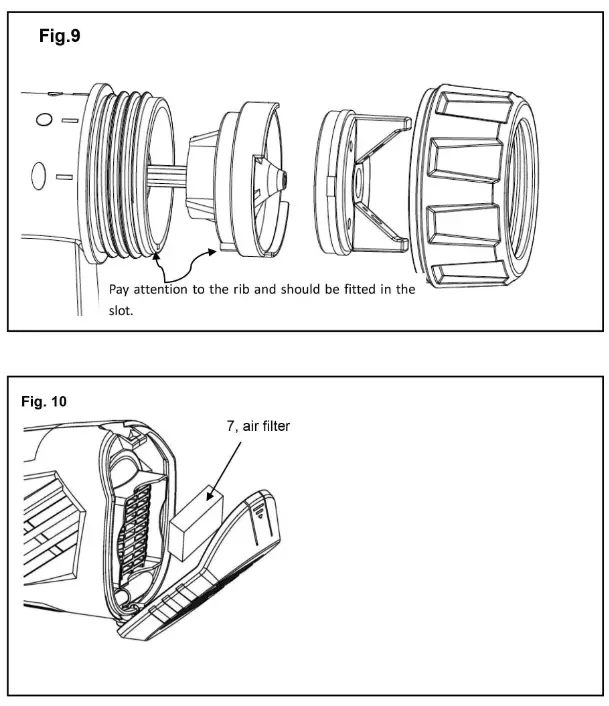 Fig.9

Pay attention to the rib and should be fitted in the slot.

Fig. 10

7, air filter