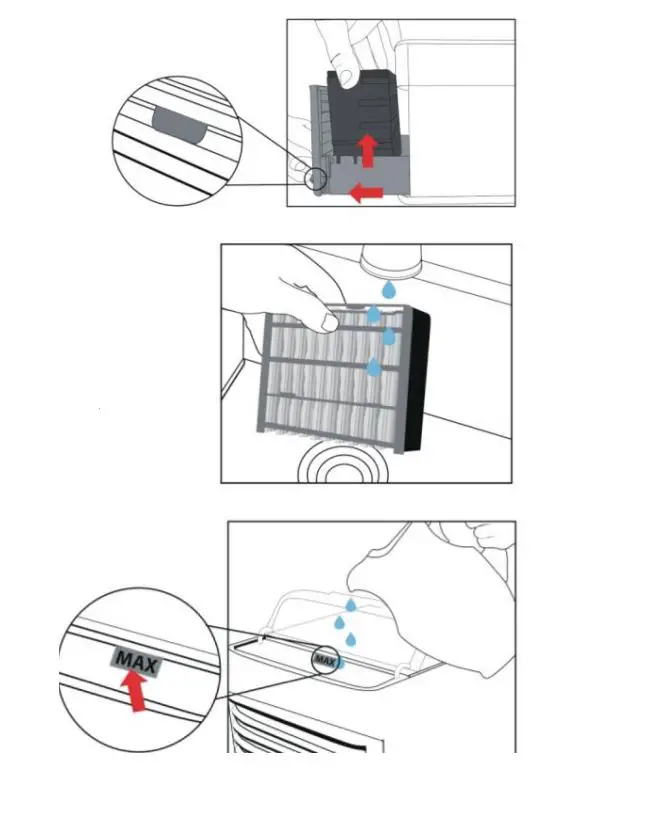 MAX

MAX