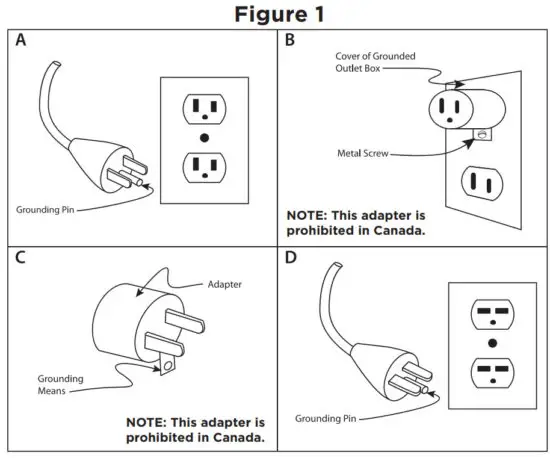 Figure 1

A

Grounding Pin

B

Cover of Grounded Outlet Box

Metal Screw

NOTE: This adapter is prohibited in Canada.

C

Adapter

Grounding Means

NOTE: This adapter is prohibited in Canada.

D

Grounding Pin