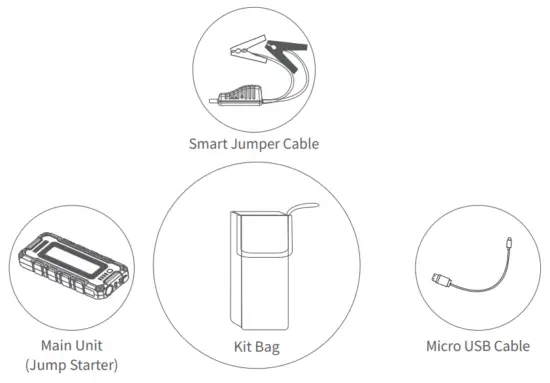 Smart Jumper Cable

Main Unit
(Jump Starter)

Kit Bag

Micro USB Cable