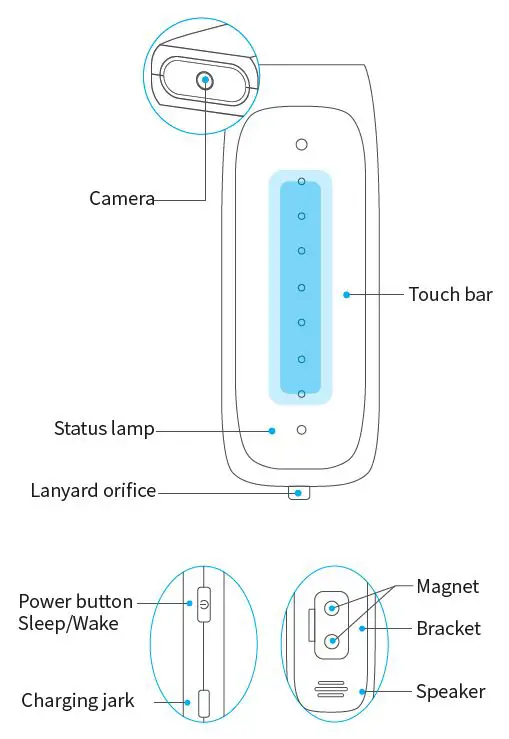 Camera

Touch bar

Status lamp

Lanyard orifice

Power button
Sleep/Wake

Charging jark

Magnet

Bracket

Speaker