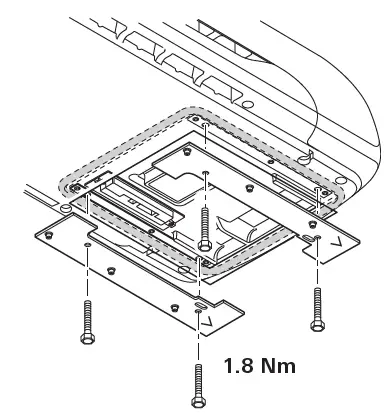 1.8 Nm