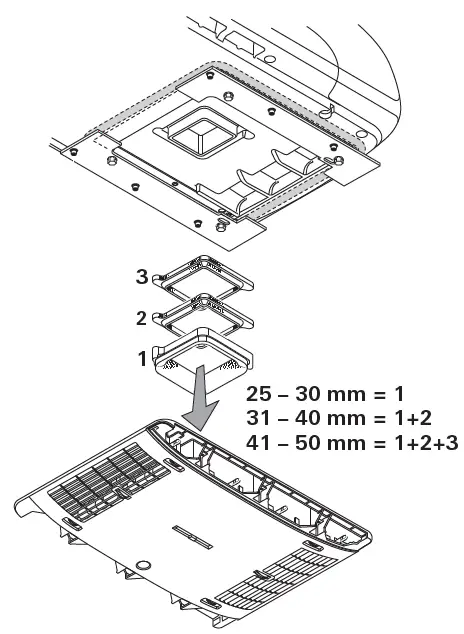 3
2
1
25 – 30 mm = 1
31 – 40 mm = 1+2
41 – 50 mm = 1+2+3