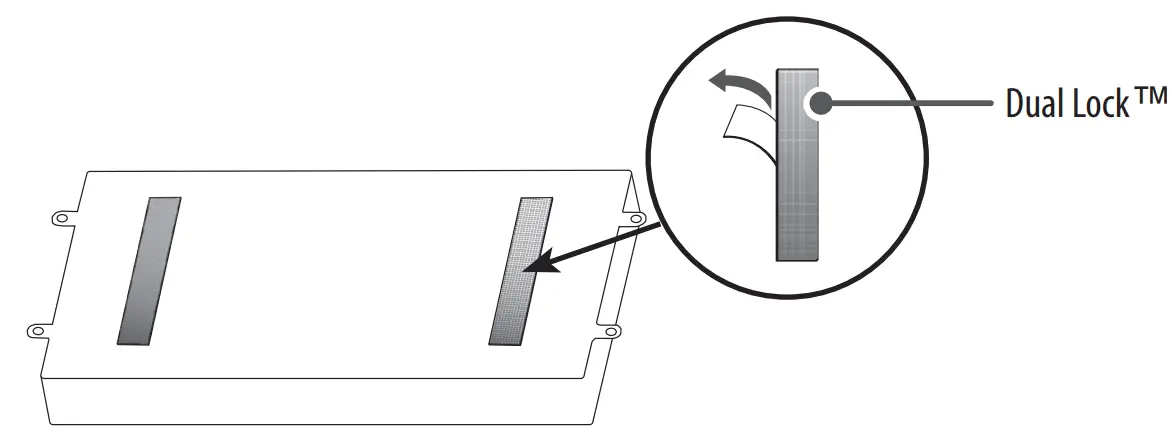 Dual Lock™