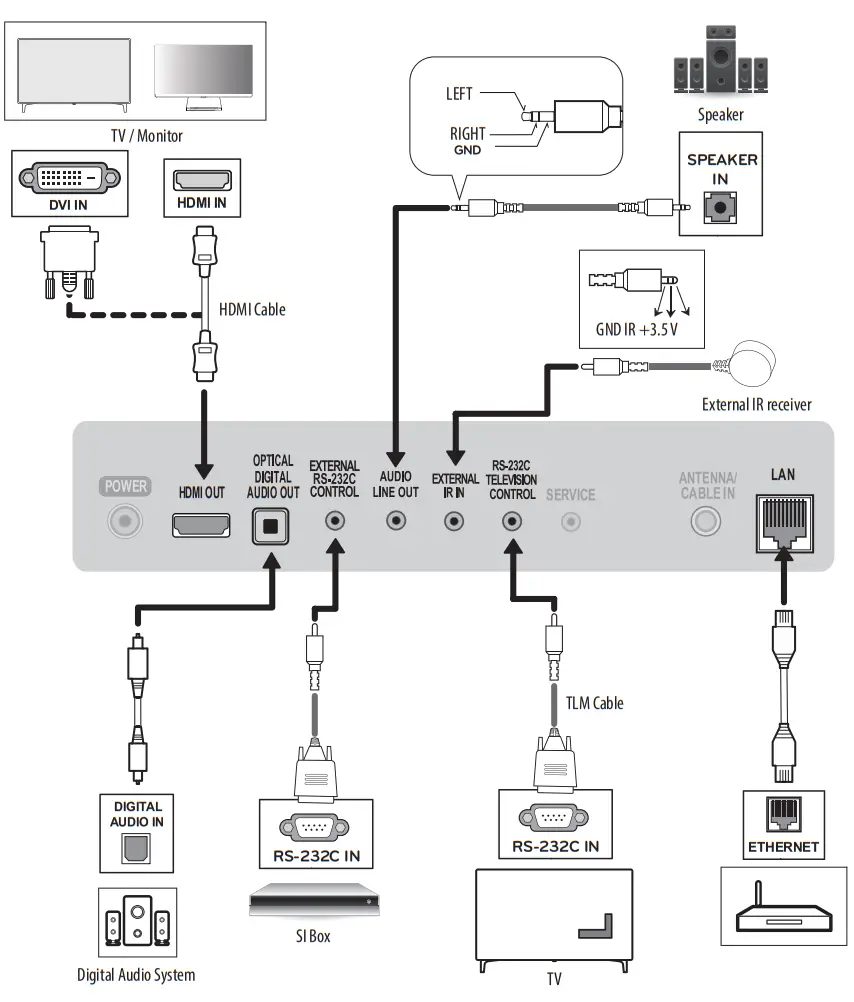 TV / Monitor

DVI IN

HDMI IN

HDMI Cable

LEFT

RIGHT
GND

Speaker

SPEAKER IN

GND IR +3.5 V

External IR receiver

POWER

HDMI OUT

OPTICAL DIGITAL AUDIO OUT

EXTERNAL RS-232C CONTROL

AUDIO LINE OUT

EXTERNAL IR IN

RS-232C TELEVISION CONTROL

SERVICE

ANTENNA/ CABLE IN

LAN

TLM Cable

DIGITAL AUDIO IN

RS-232C IN

RS-232C IN

ETHERNET

Digital Audio System

SI Box

TV