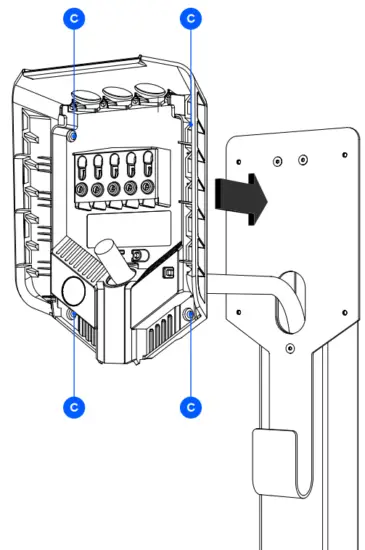 C
C
C
C