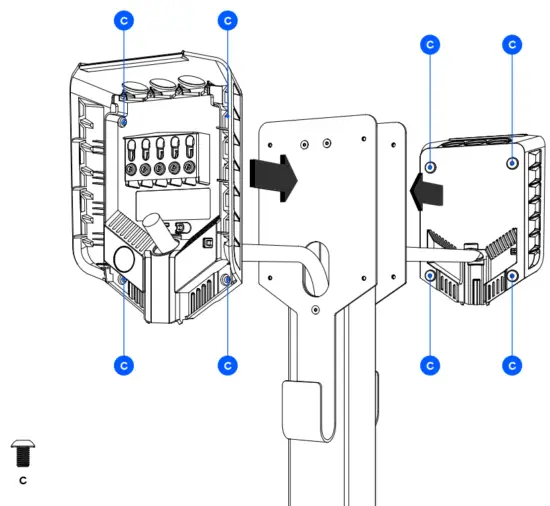 C
C
C
C
C
C
C
C
C