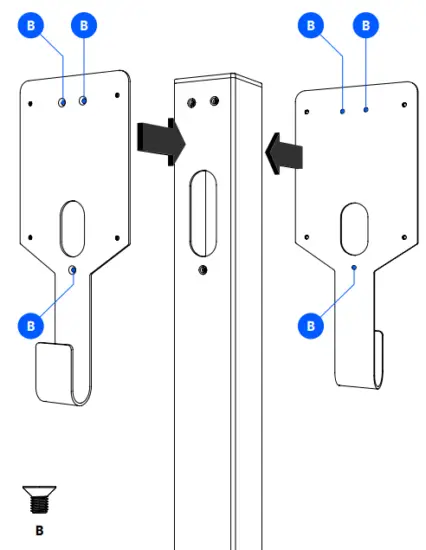 B B B B
B B
B