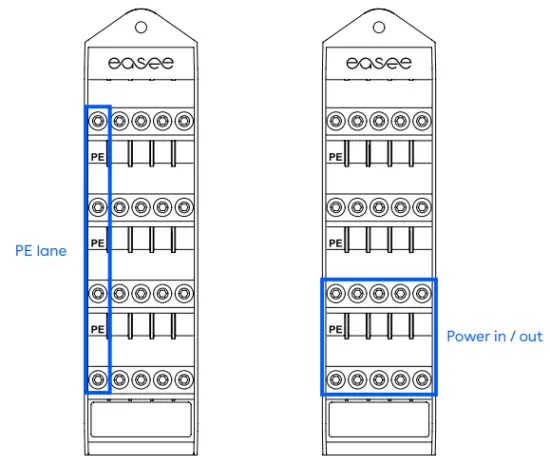 easee

PE

PE

PE

PE lane

easee

PE

PE

PE

Power in / out