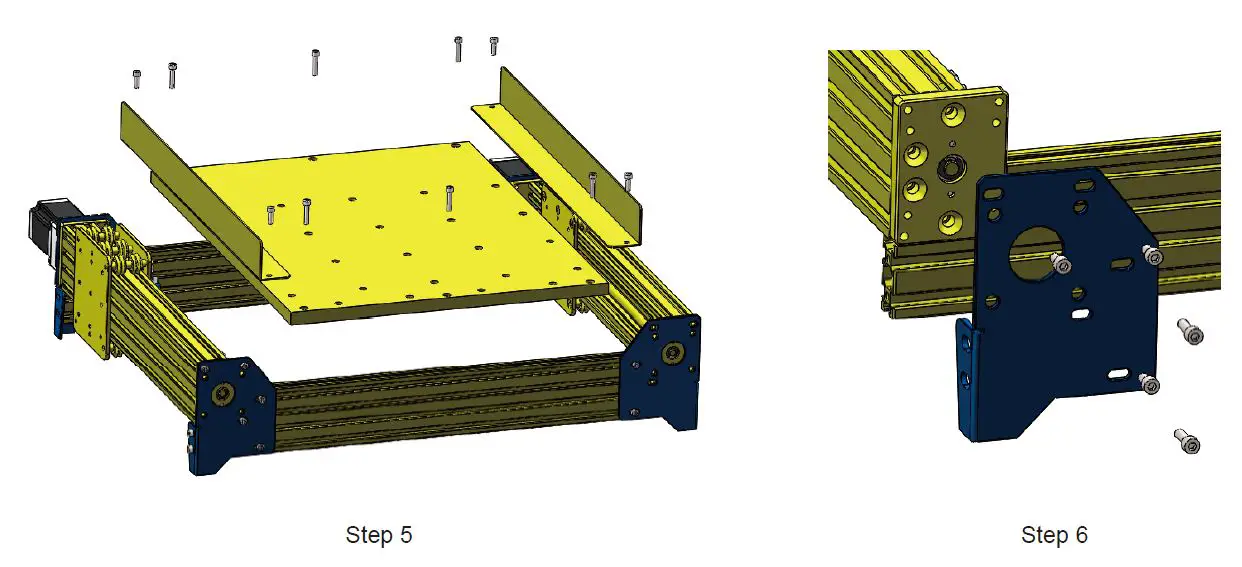 Step 5

Step 6