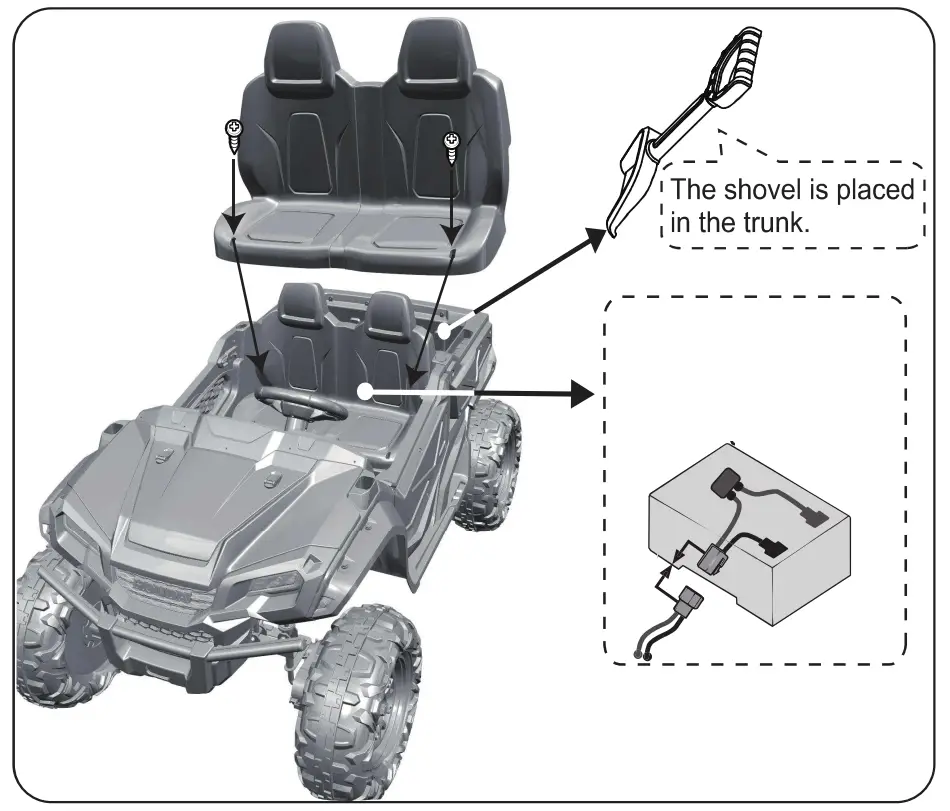 The shovel is placed in the trunk.