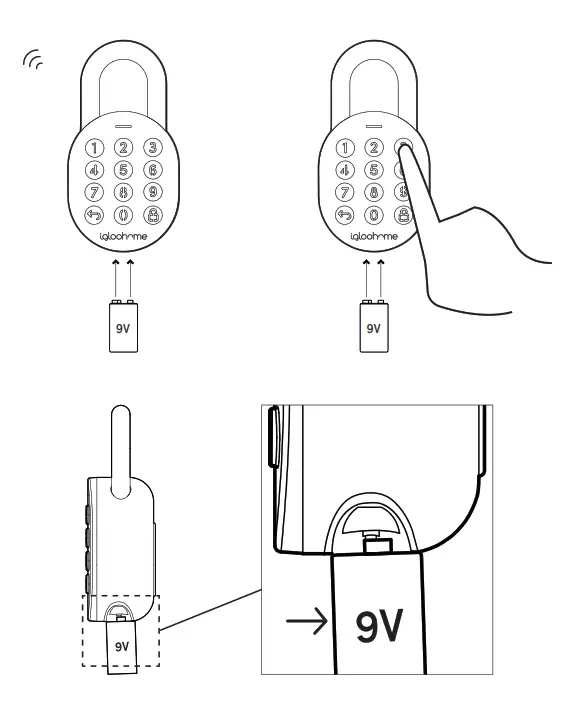 1 2 3
4 5 6
7 8 9
0
igloohome
9V

1 2
4 5
7 8
0
igloohome
9V

9V

9V