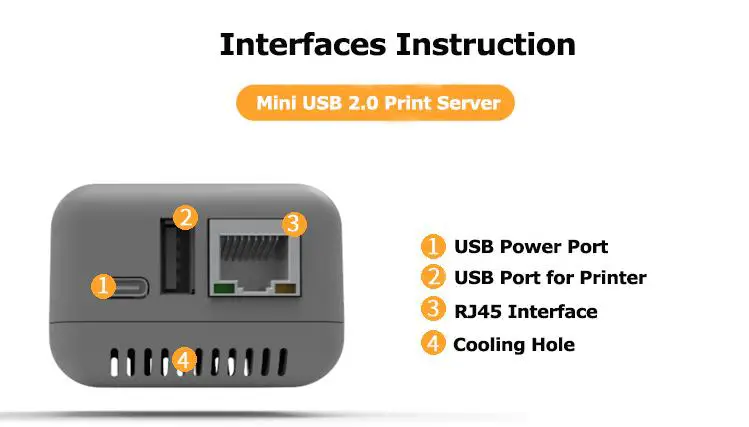 Interfaces Instruction

Mini USB 2.0 Print Server

2
3
1
4

1 USB Power Port
2 USB Port for Printer
3 RJ45 Interface
4 Cooling Hole