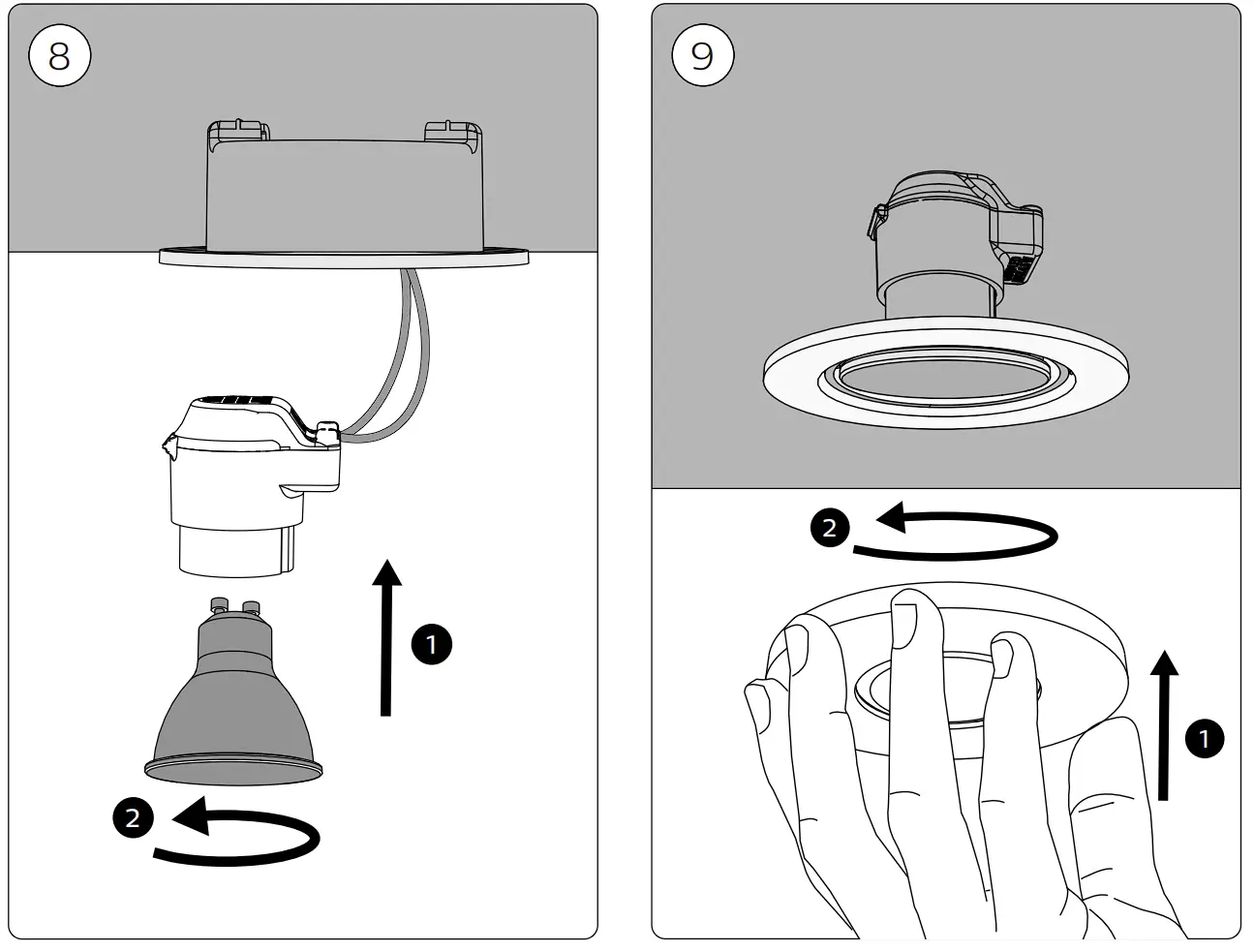 8

1

2

9

2

1