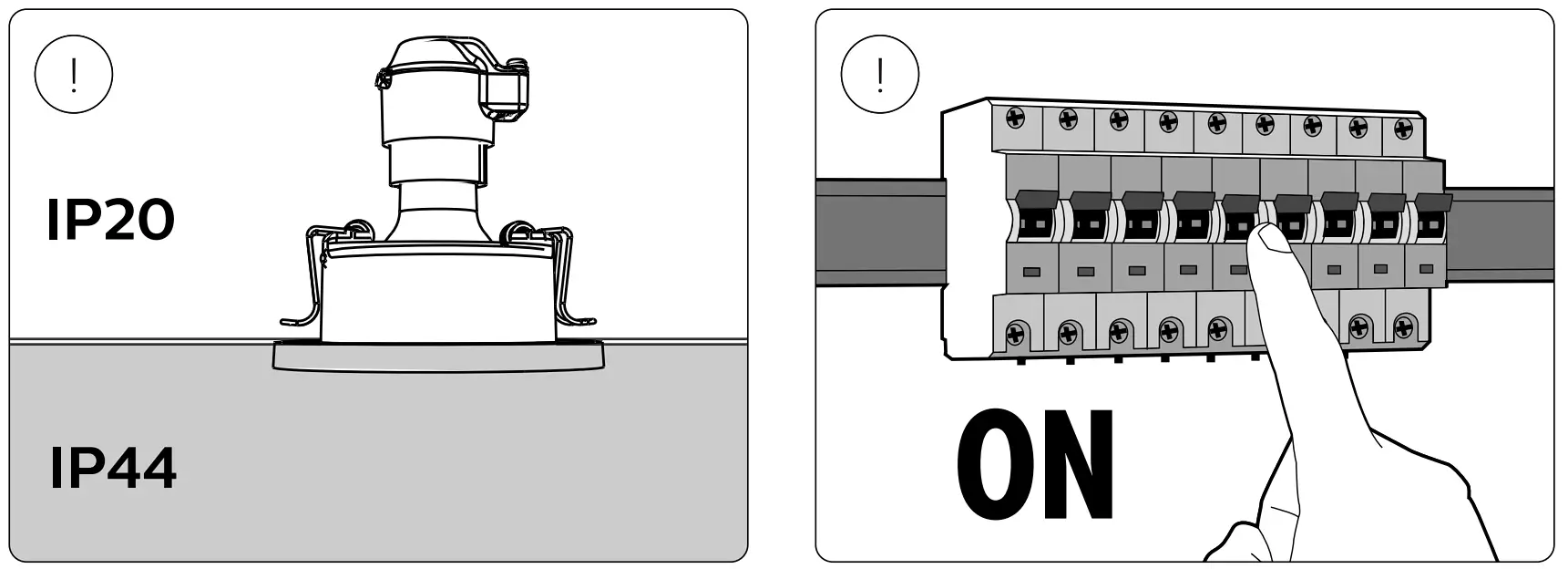 !

IP20

IP44

!

ON