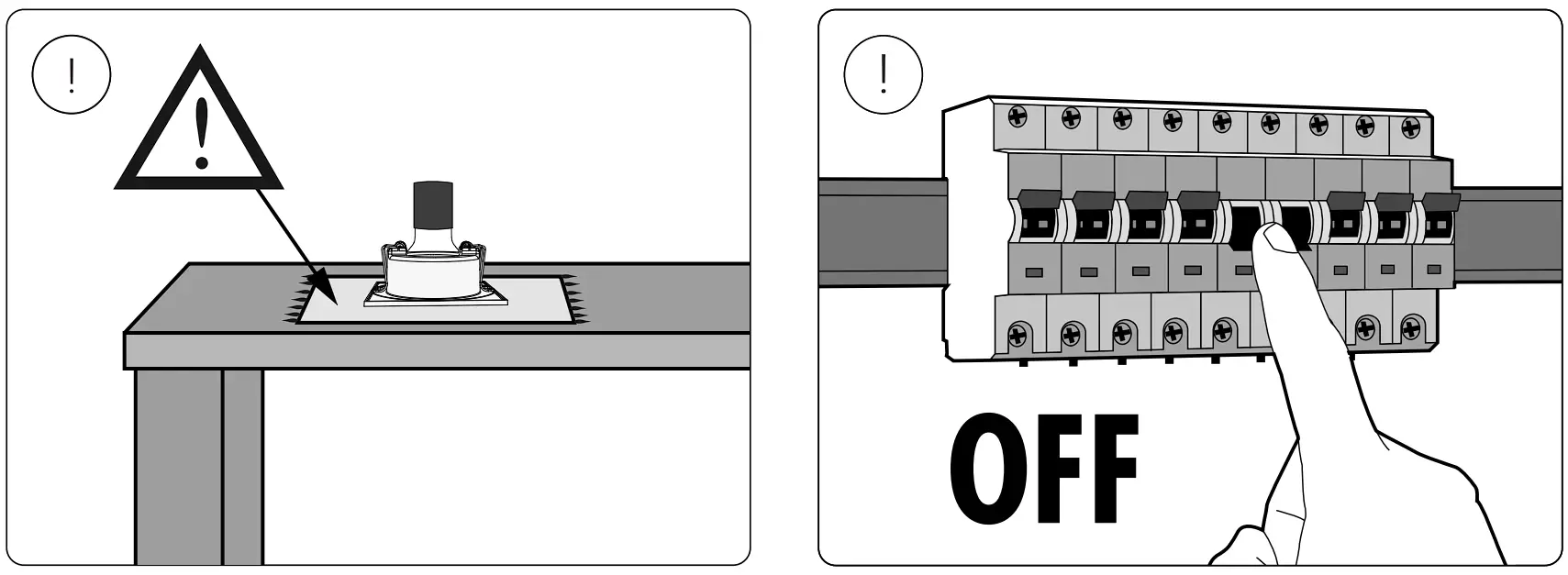 !

!

!

OFF