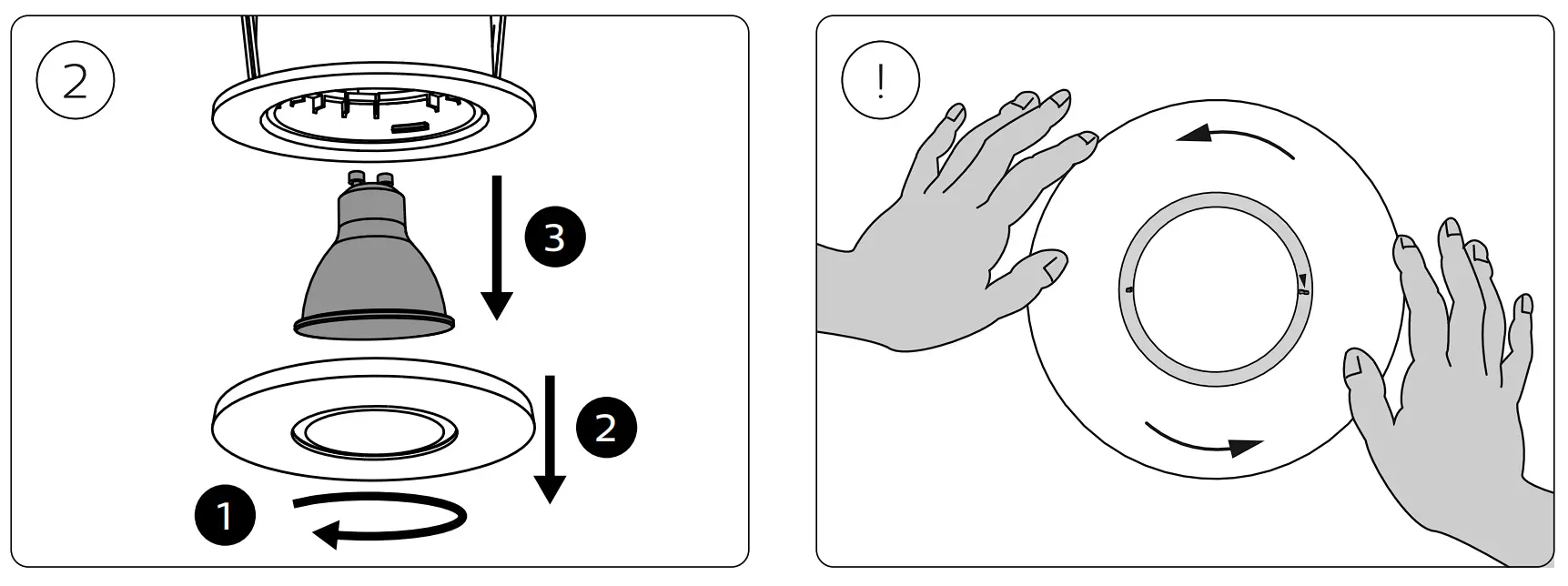 2

3

2

1

!