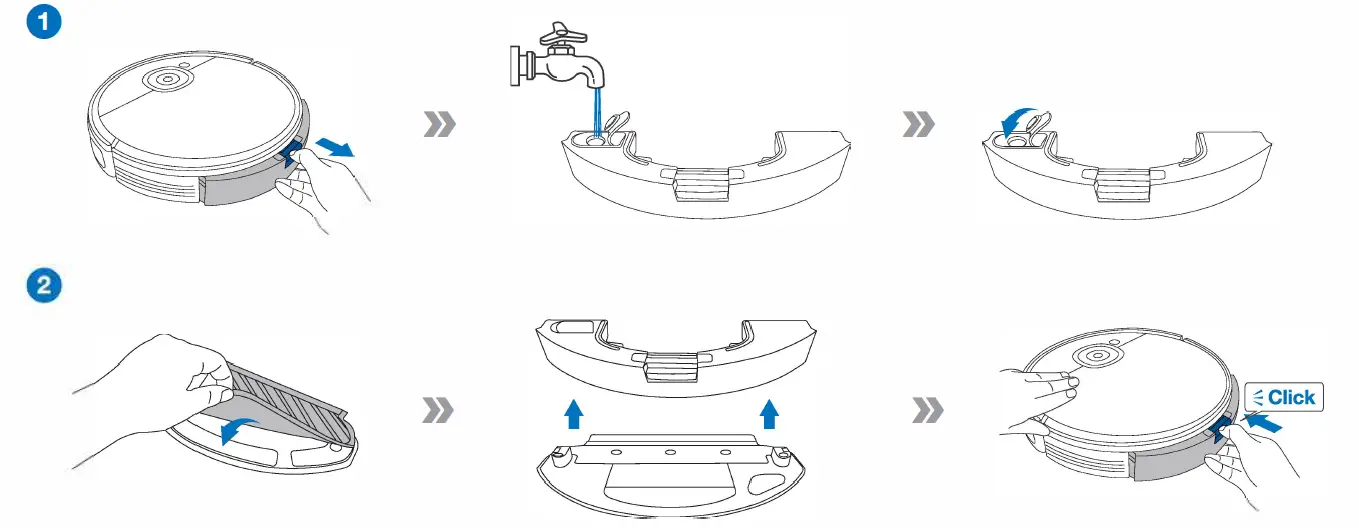 1

2

Click