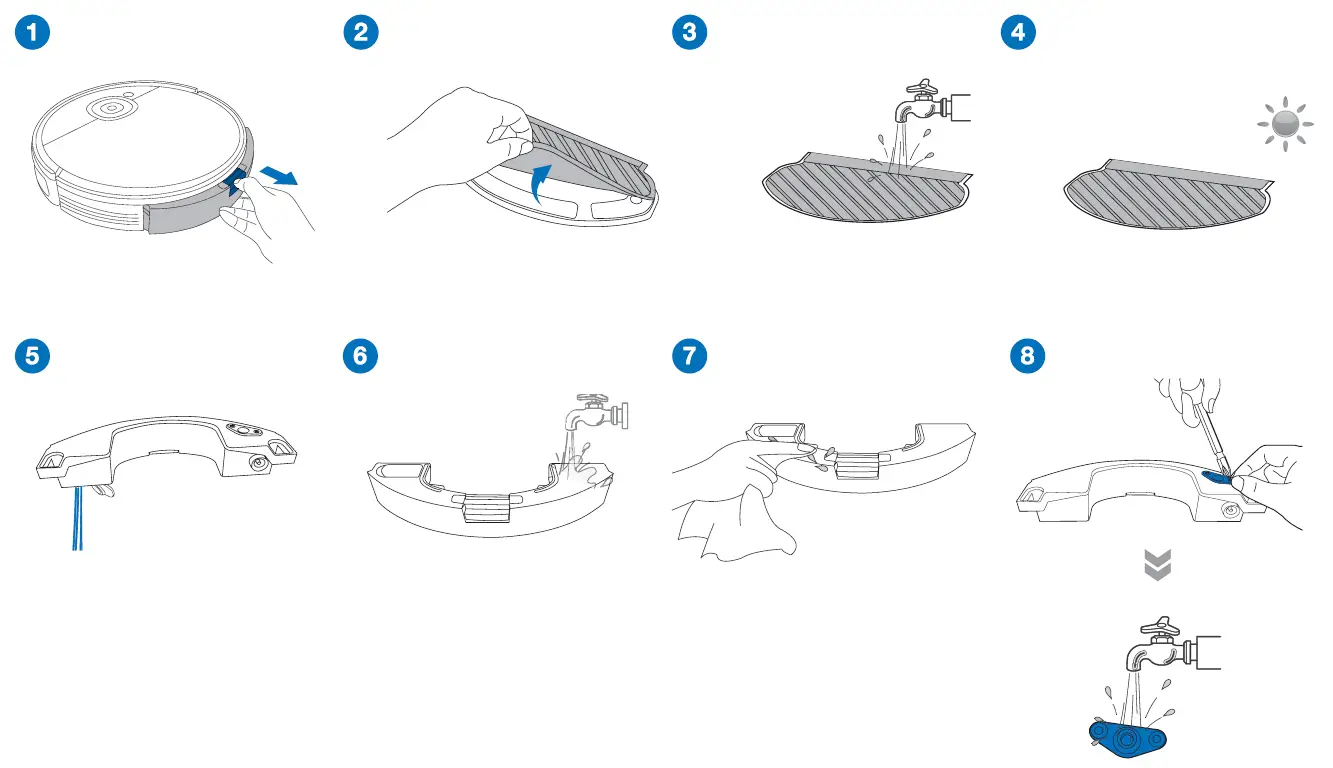 1

2

3

4

5

6

7

8