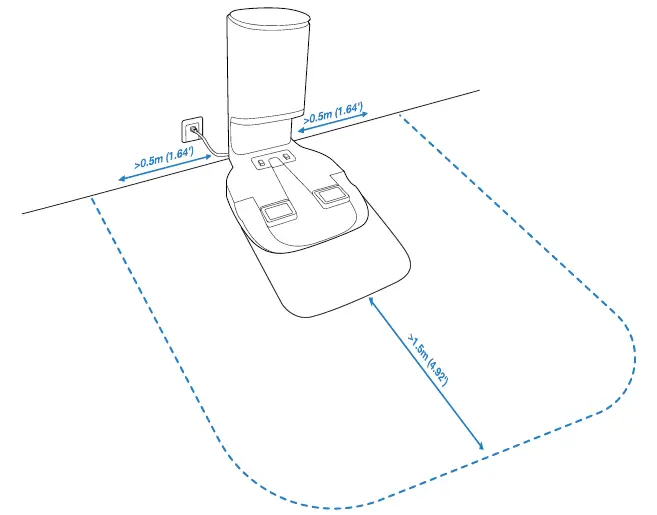 >0.5m (1.64')

>0.5m (1.64')

>1.5m (4.92')