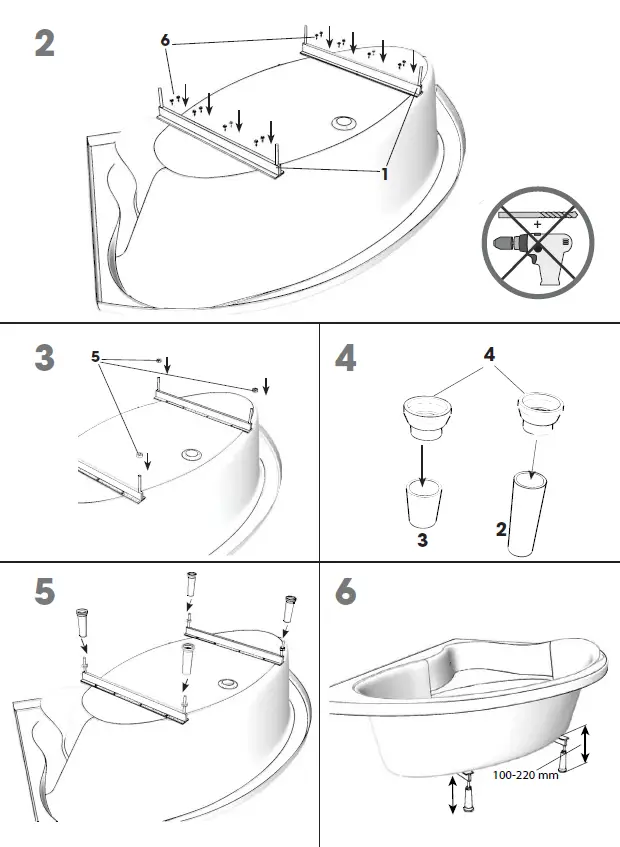 2

6

1

+

3

5

4

4

3

2

5

6

100-220 mm