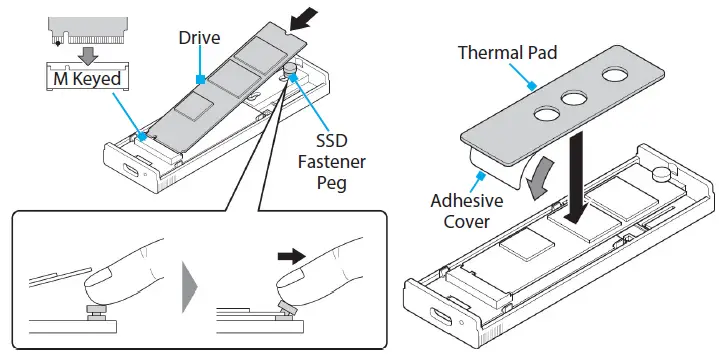 M Keyed

Drive

SSD Fastener Peg

Thermal Pad

Adhesive Cover