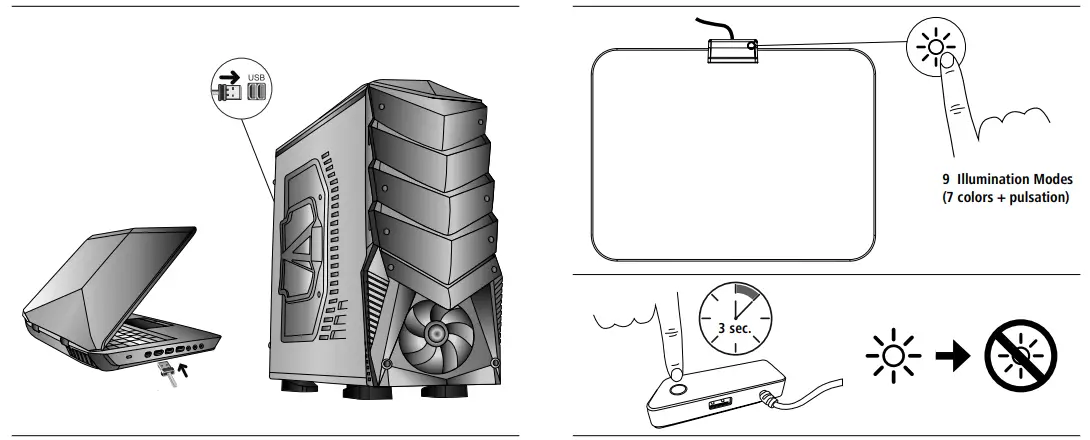 USB

9 Illumination Modes
(7 colors + pulsation)

3 sec.