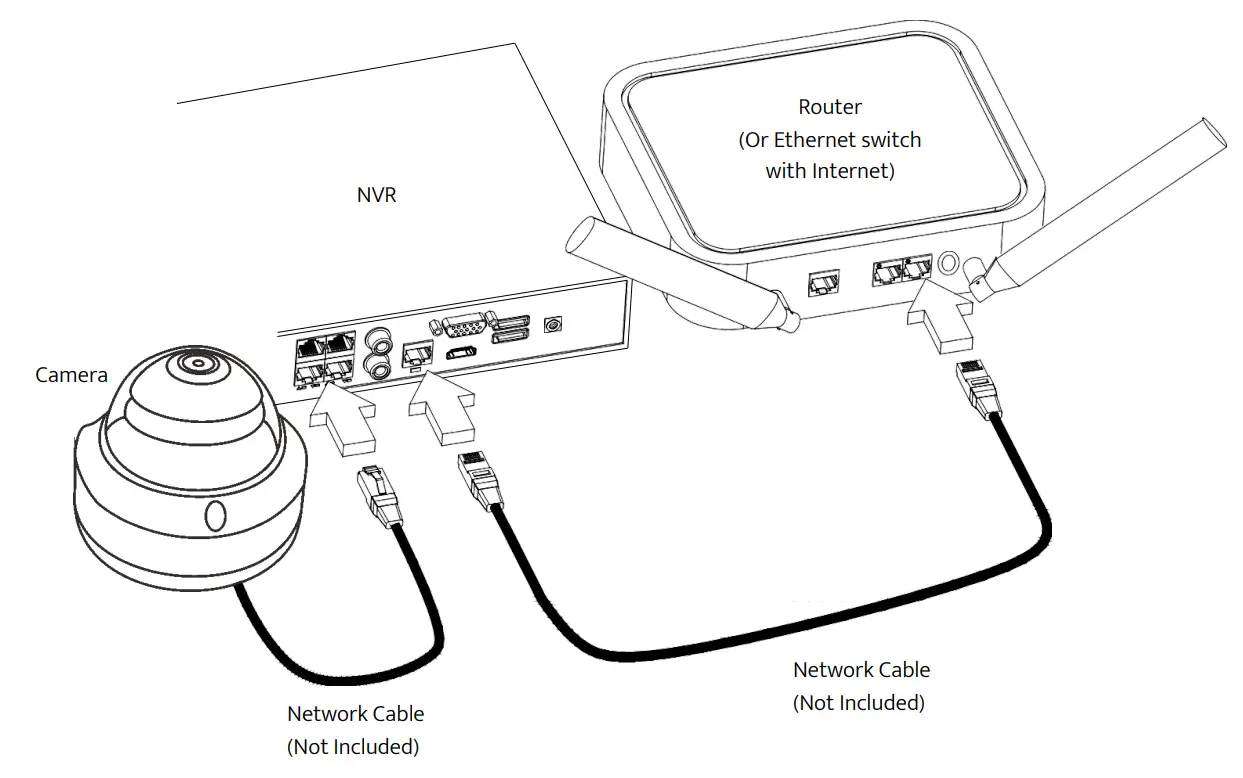 Router
(Or Ethernet switch
with Internet)

NVR

Camera

Network Cable
(Not Included)

Network Cable
(Not Included)