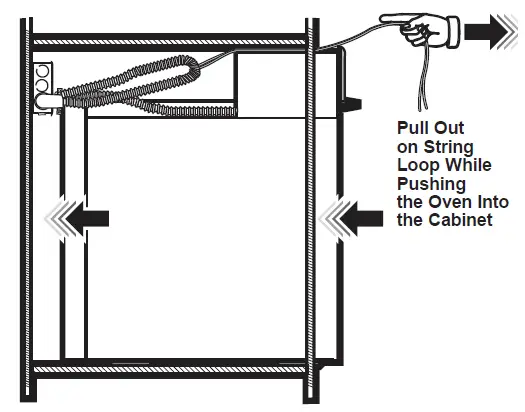 Pull Out on String Loop While Pushing the Oven Into the Cabinet