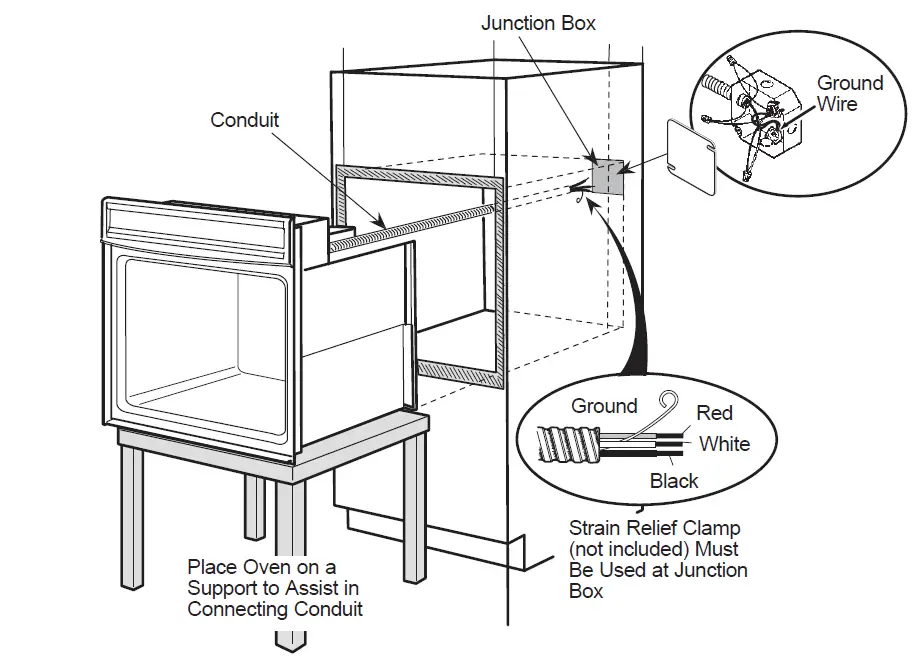 Junction Box

Ground Wire

Conduit

Ground

Red

White

Black

Strain Relief Clamp (not included) Must Be Used at Junction Box

Place Oven on a Support to Assist in Connecting Conduit