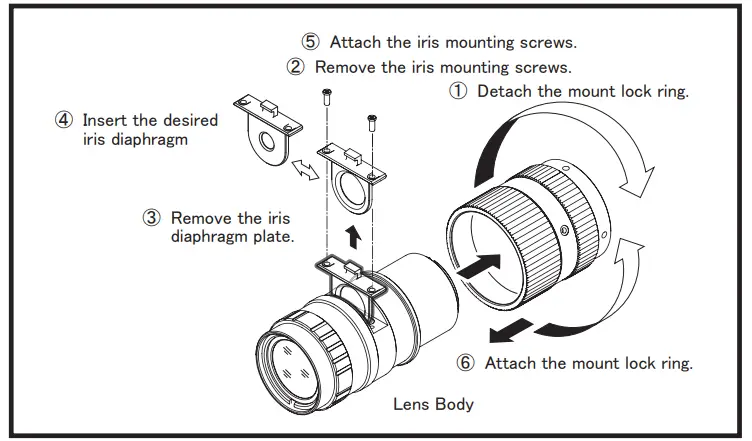 ⑤ Attach the iris mounting screws.
② Remove the iris mounting screws.
① Detach the mount lock ring.
④ Insert the desired iris diaphragm
③ Remove the iris diaphragm plate.
⑥ Attach the mount lock ring.
Lens Body