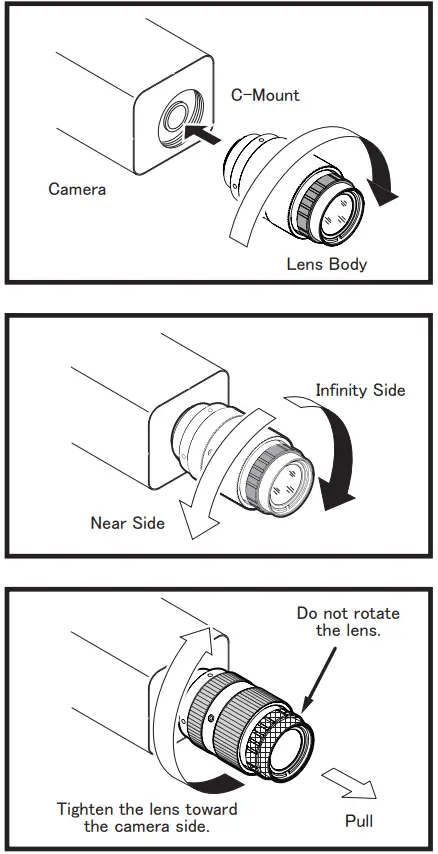 C-Mount

Camera

Lens Body

Infinity Side

Near Side

Do not rotate the lens.

Tighten the lens toward the camera side.

Pull