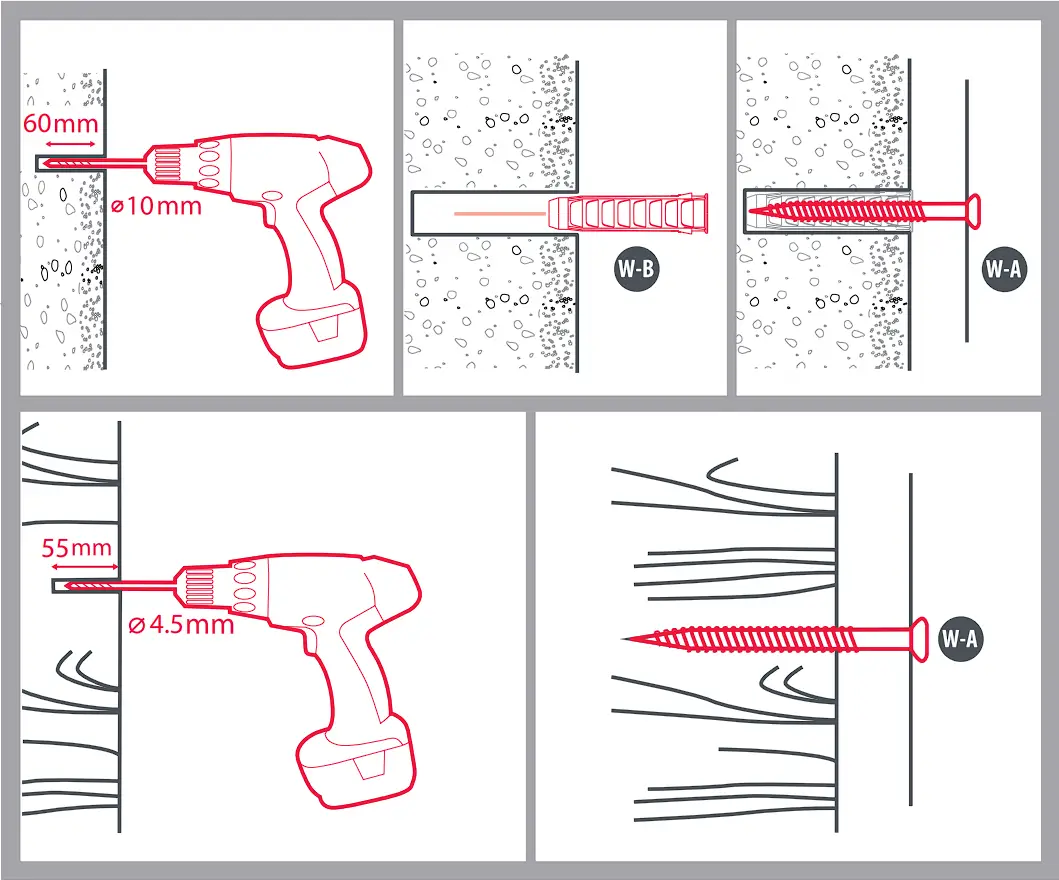 60mm
⌀10mm

W-B

W-A

55mm
⌀4.5mm

W-A