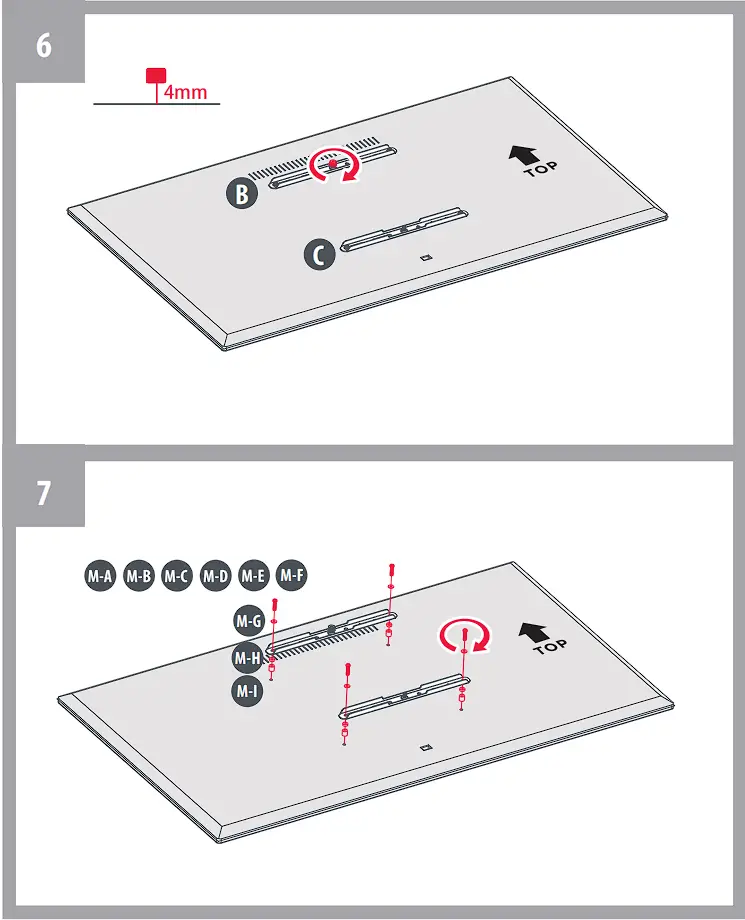 6

4mm

B

C

TOP

7

M-A M-B M-C M-D M-E M-F

M-G

M-H

M-I

TOP