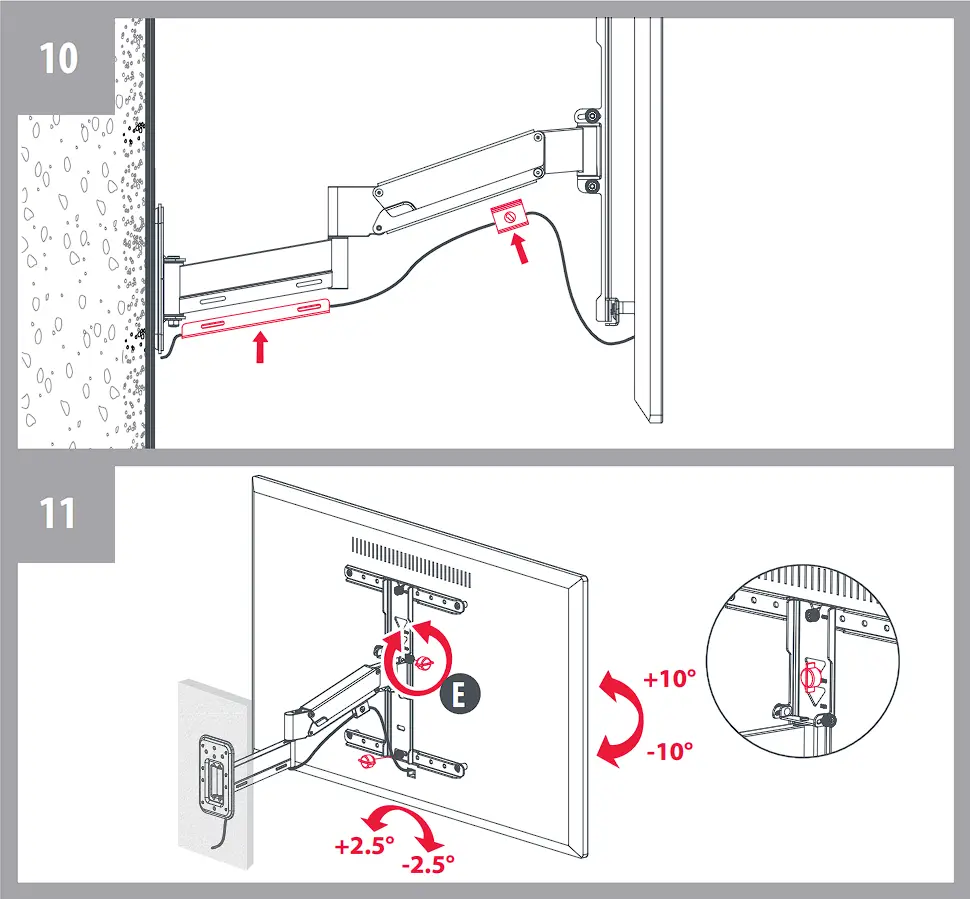 10

11

E

+10°

-10°

+2.5°

-2.5°