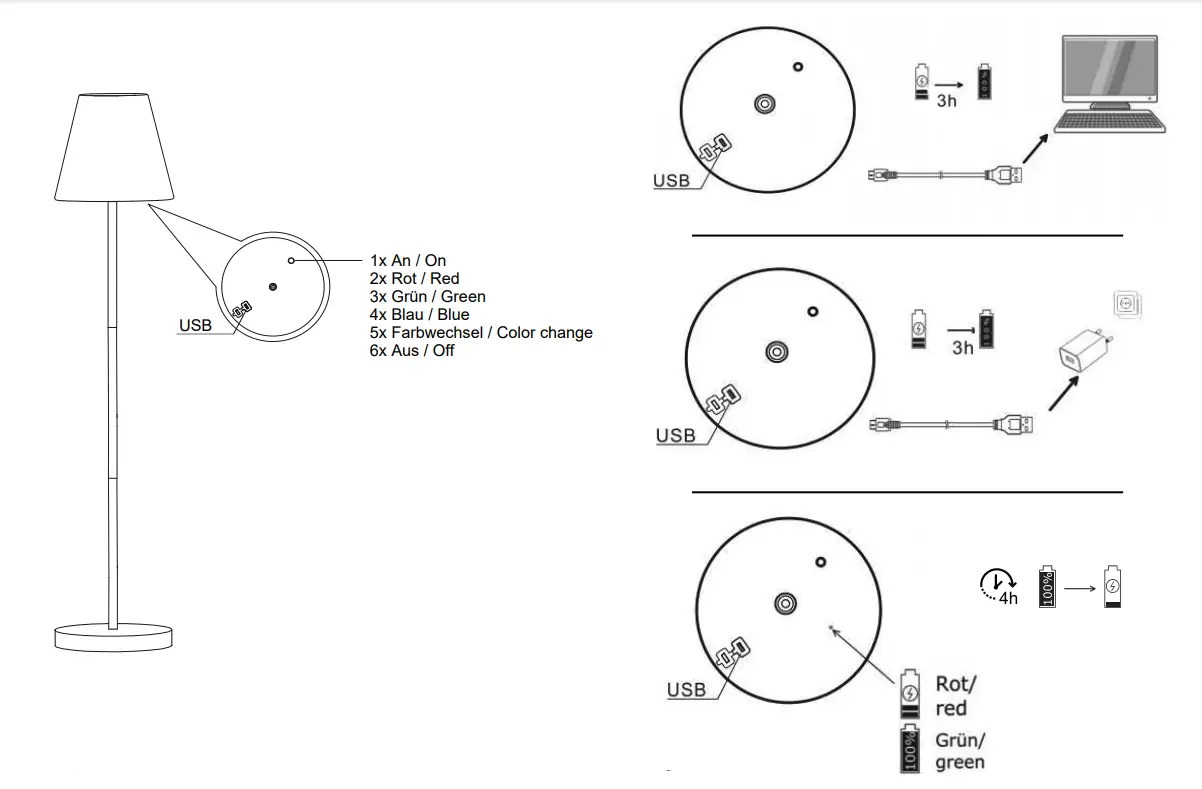 USB

1x An / On
2x Rot / Red
3x Grün / Green
4x Blau / Blue
5x Farbwechsel / Color change
6x Aus / Off

USB

3h

USB

3h

USB

4h

100%

Rot/
red

100%

Grün/
green