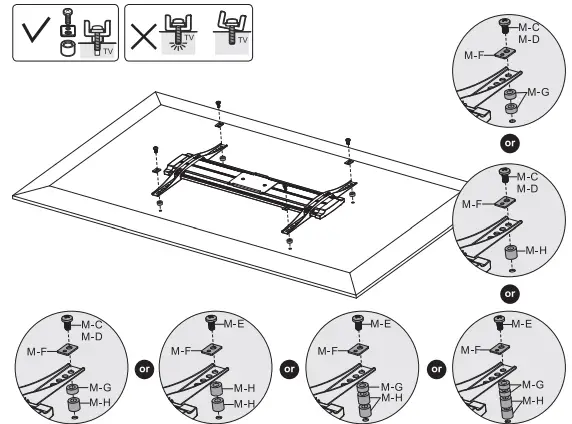 TV

TV

TV

M-C
M-D
M-F
M-G

or

M-C
M-D
M-F
M-H

or

M-C
M-D
M-F
M-G
M-H

or

M-E
M-F
M-H
M-H

or

M-E
M-F
M-G
M-H

or

M-E
M-F
M-G
M-H