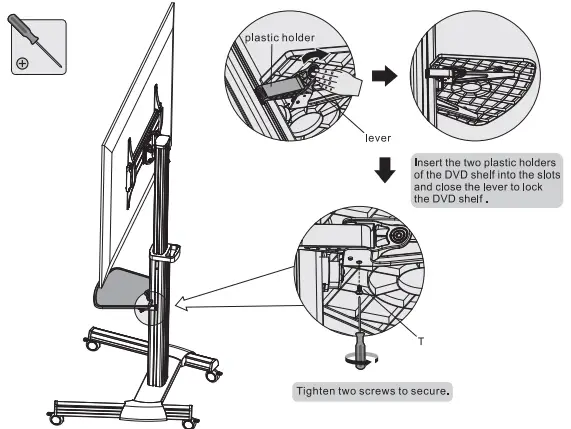 plastic holder

lever

Insert the two plastic holders of the DVD shelf into the slots and close the lever to lock the DVD shelf .

T

Tighten two screws to secure.