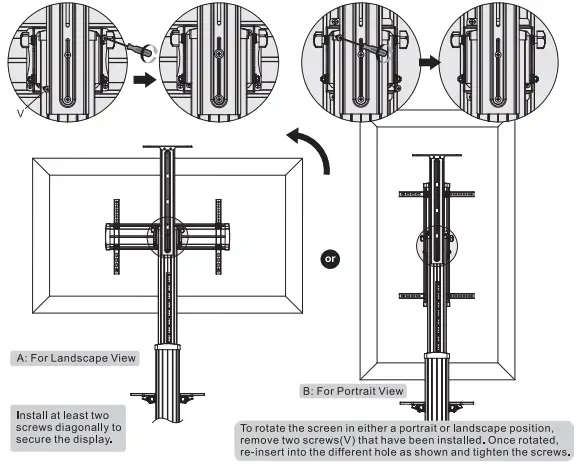 V

or

A: For Landscape View

B: For Portrait View

Install at least two screws diagonally to secure the display.

To rotate the screen in either a portrait or landscape position, remove two screws(V) that have been installed. Once rotated, re-insert into the different hole as shown and tighten the screws.