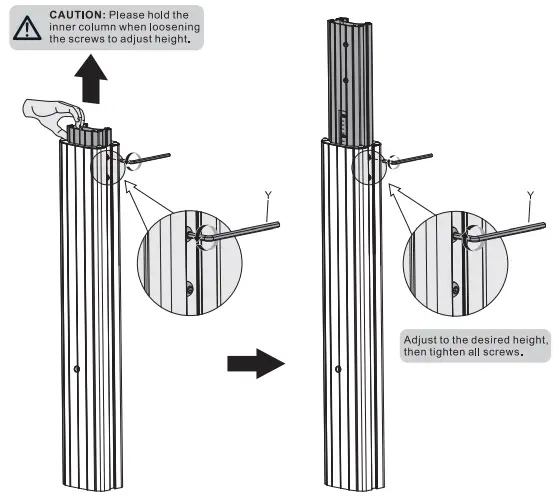 CAUTION: Please hold the inner column when loosening the screws to adjust height.

Y

Y

Adjust to the desired height, then tighten all screws.