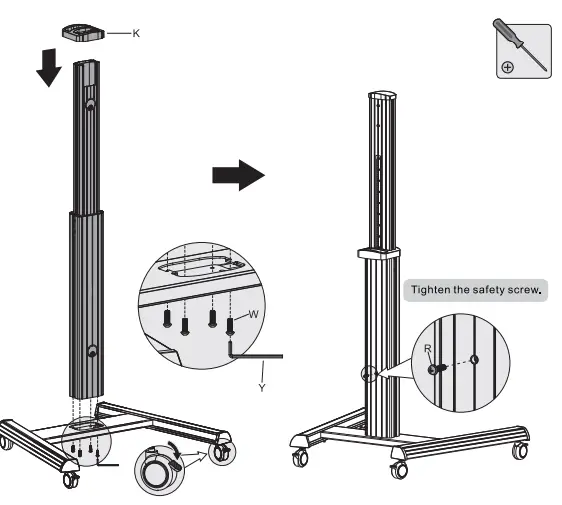 K

W

Y

Tighten the safety screw.

R