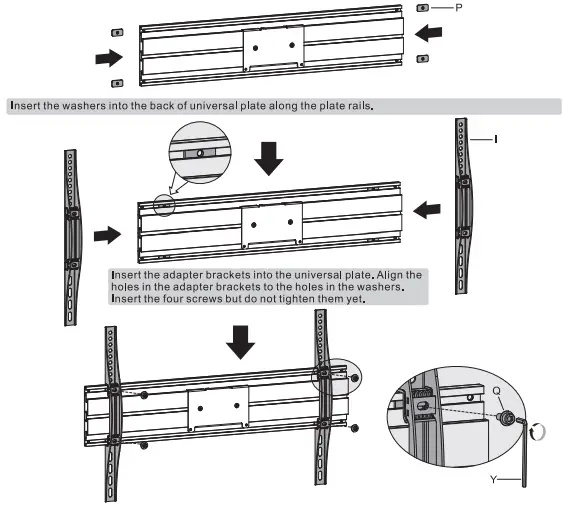 P

Insert the washers into the back of universal plate along the plate rails.

I

Insert the adapter brackets into the universal plate. Align the holes in the adapter brackets to the holes in the washers. Insert the four screws but do not tighten them yet.

Q

Y