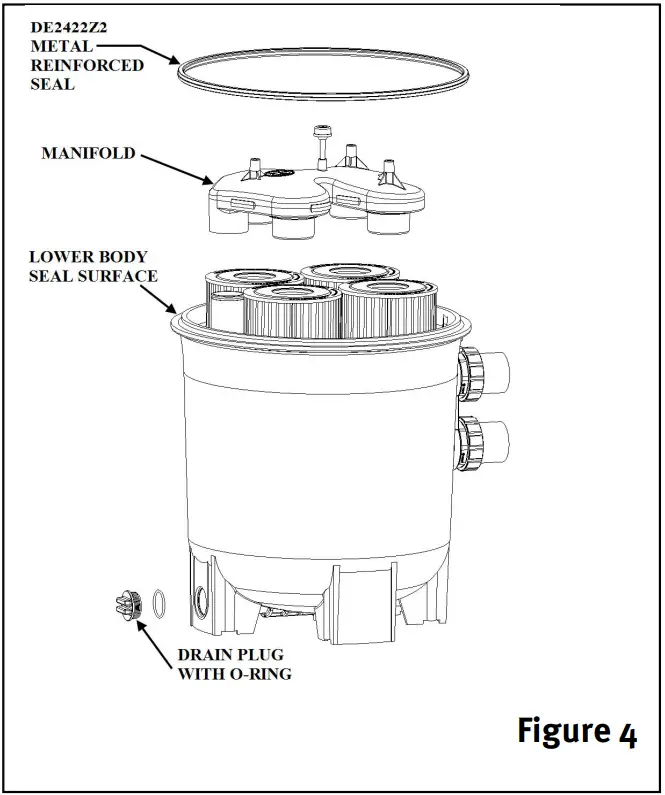 DE2422Z2
METAL
REINFORCED
SEAL

MANIFOLD

LOWER BODY
SEAL SURFACE

DRAIN PLUG
WITH O-RING

Figure 4