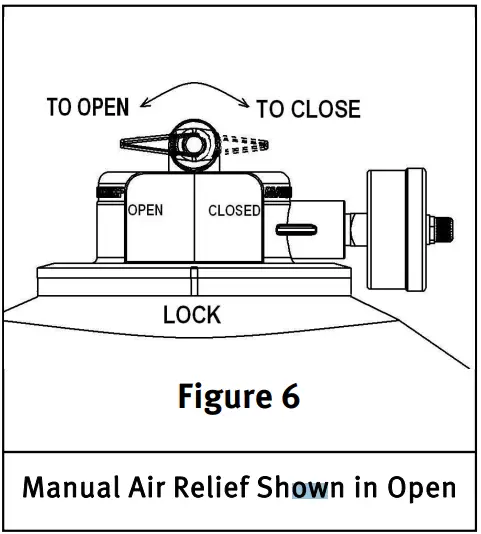 TO OPEN TO CLOSE

OPEN CLOSED

LOCK

Figure 6

Manual Air Relief Shown in Open