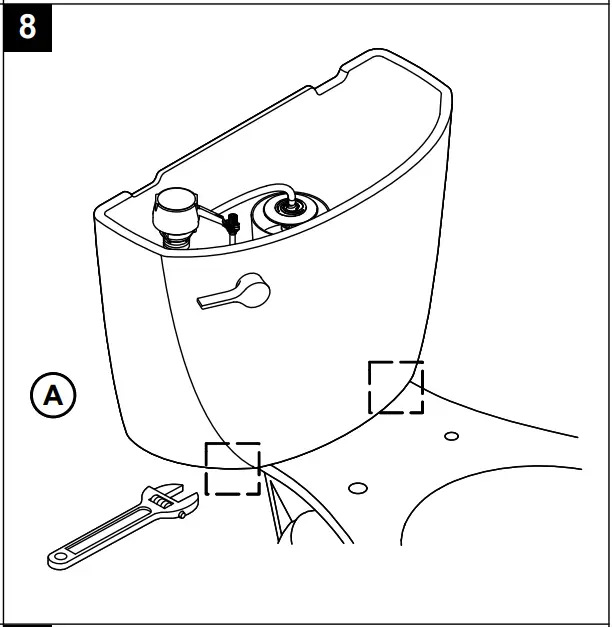 8

A