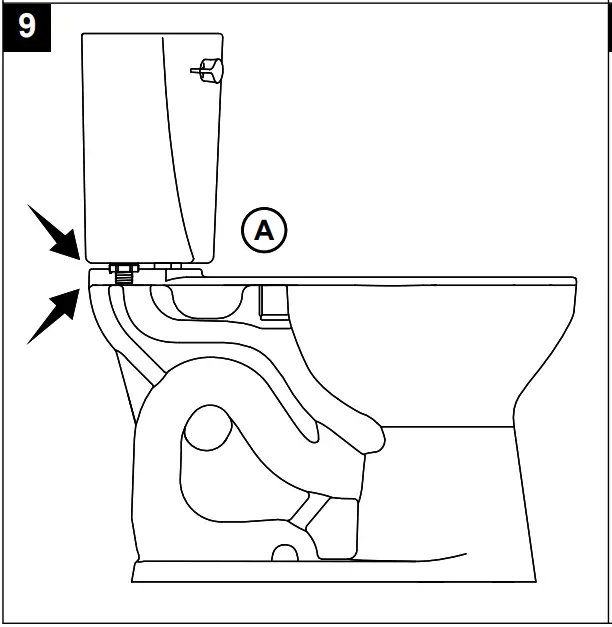 9

A