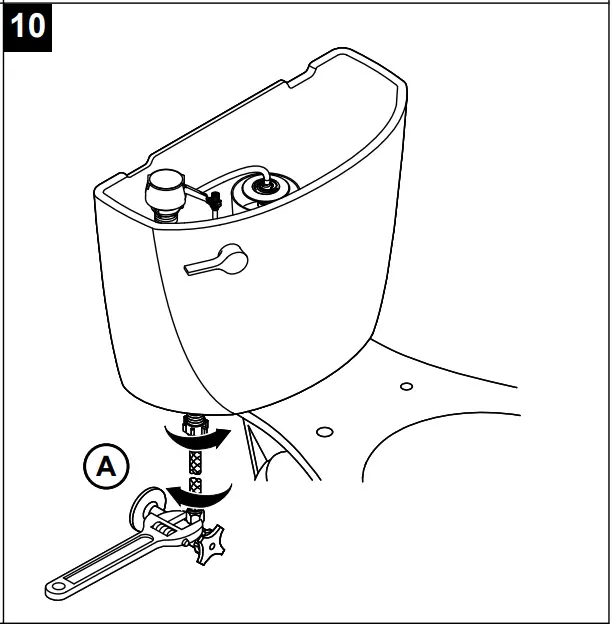 10

A